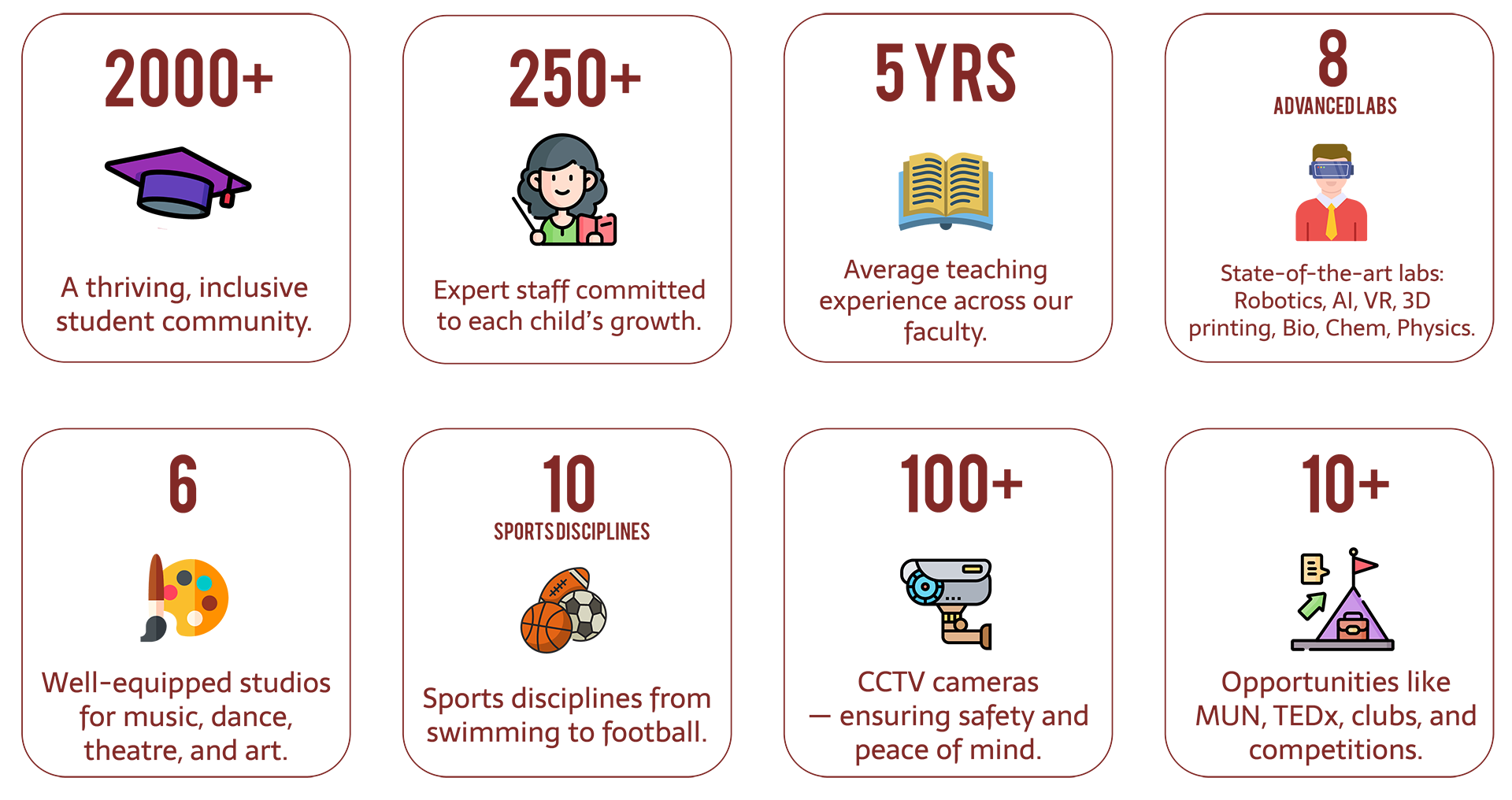 2000+

A thriving, inclusive student community.

250+

Expert staff committed to each child's growth.

5 YRS

Average teaching experience across our faculty.

8

ADVANCED LABS

State-of-the-art labs: Robotics, AI, VR, 3D printing, Bio, Chem, Physics.

6

Well-equipped studios for music, dance, theatre, and art.

10

SPORTS DISCIPLINES

Sports disciplines from swimming to football.

100+

CCTV cameras — ensuring safety and peace of mind.

10+

Opportunities like MUN, TEDx, clubs, and competitions.